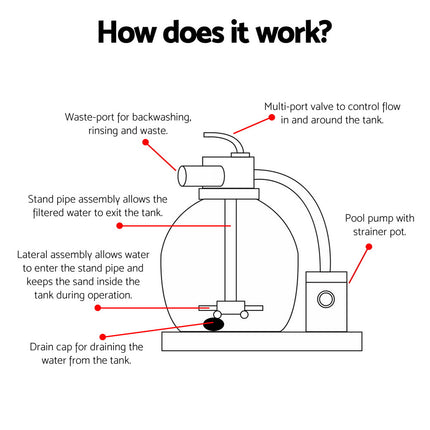 How does it work?

Waste-port for backwashing, rinsing and waste.

Multi-port valve to control flow in and around the tank.

Stand pipe assembly allows the filtered water to exit the tank.

Pool pump with strainer pot.

Lateral assembly allows water to enter the stand pipe and keeps the sand inside the tank during operation.

Drain cap for draining the water from the tank.