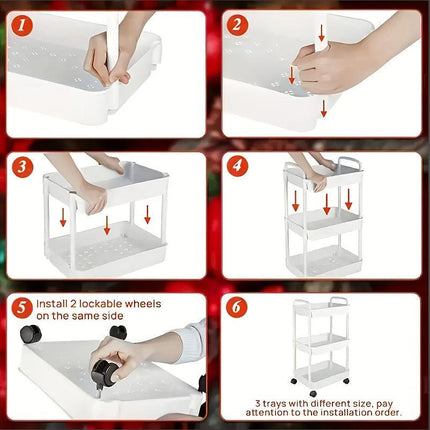 1

2

3

4

5 Install 2 lockable wheels on the same side

6

3 trays with different size, pay attention to the installation order.