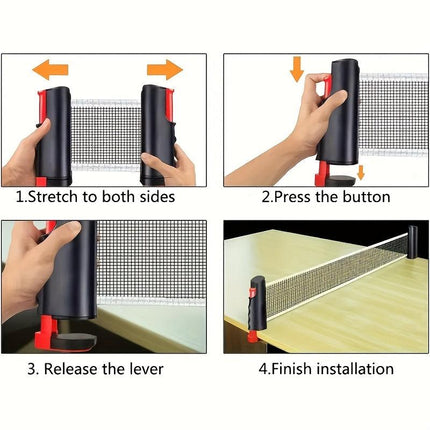 1.Stretch to both sides

2.Press the button

3. Release the lever

4.Finish installation