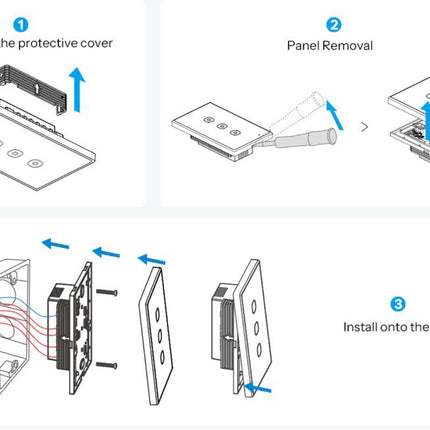 1
the protective cover

2
Panel Removal

3
Install onto the