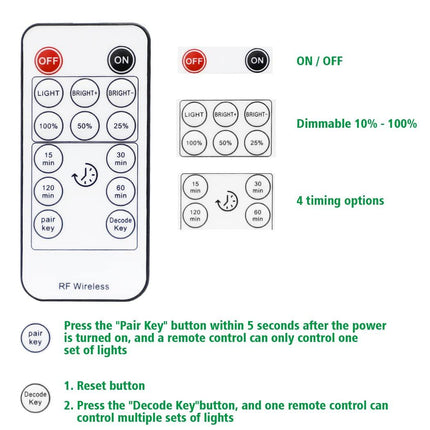 OFF
ON
LIGHT
BRIGHT+
BRIGHT-
100%
50%
25%
15 min
30 min
120 min
60 min
pair key
Decode Key
RF Wireless

OFF
ON
ON / OFF

LIGHT
BRIGHT+
BRIGHT-
100%
50%
25%
Dimmable 10% - 100%

15 min
30 min
120 min
60 min
4 timing options

pair key
Press the "Pair Key" button within 5 seconds after the power is turned on, and a remote control can only control one set of lights

Decode Key
1. Reset button
2. Press the "Decode Key"button, and one remote control can control multiple sets of lights