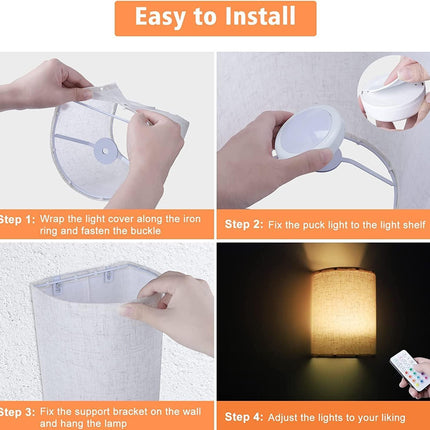 Easy to Install

Step 1: Wrap the light cover along the iron ring and fasten the buckle

Step 2: Fix the puck light to the light shelf

Step 3: Fix the support bracket on the wall and hang the lamp

Step 4: Adjust the lights to your liking