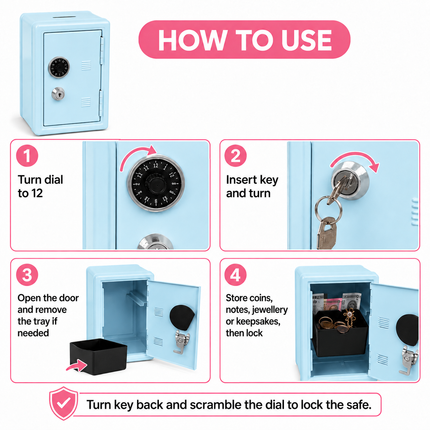 HOW TO USE

1
Turn dial to 12

2
Insert key and turn

3
Open the door and remove the tray if needed

4
Store coins, notes, jewellery or keepsakes, then lock

Turn key back and scramble the dial to lock the safe.