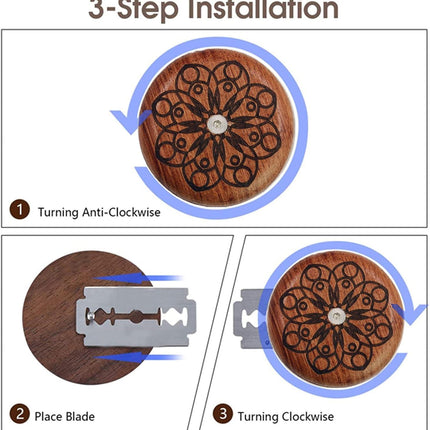 3-Step Installation

1 Turning Anti-Clockwise

2 Place Blade

3 Turning Clockwise