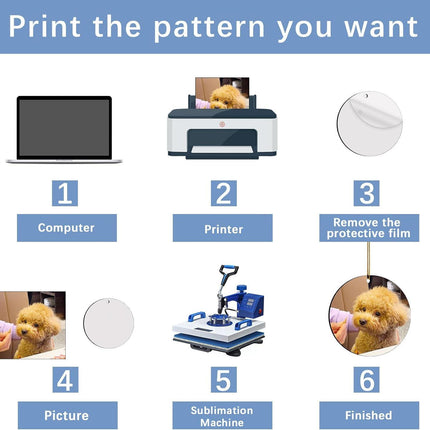 Print the pattern you want

1
Computer

2
Printer

3
Remove the protective film

4
Picture

5
Sublimation Machine

6
Finished