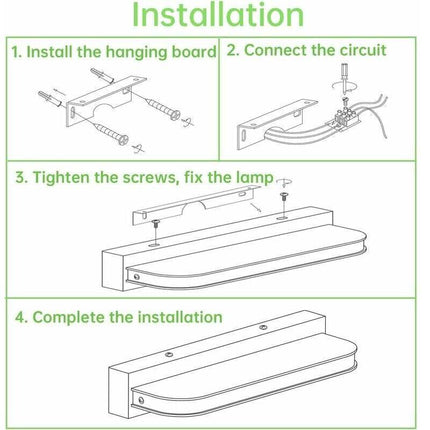 Installation

1. Install the hanging board

2. Connect the circuit

3. Tighten the screws, fix the lamp

4. Complete the installation