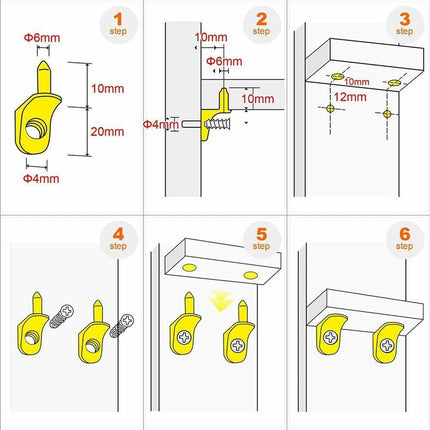 1
step

Φ6mm

10mm

20mm

Φ4mm

2
step

10mm

Φ6mm

10mm

Φ4mm

3
step

10mm

12mm

4
step

5
step

6
step