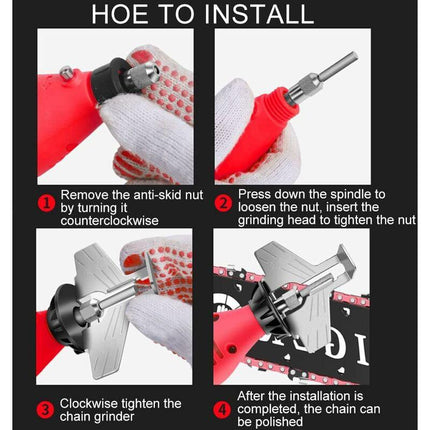 HOE TO INSTALL

1 Remove the anti-skid nut by turning it counterclockwise

2 Press down the spindle to loosen the nut, insert the grinding head to tighten the nut

3 Clockwise tighten the chain grinder

4 After the installation is completed, the chain can be polished