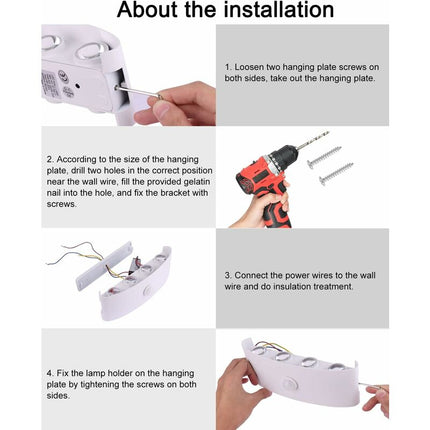 About the installation

1. Loosen two hanging plate screws on both sides, take out the hanging plate.

2. According to the size of the hanging plate, drill two holes in the correct position near the wall wire, fill the provided gelatin nail into the hole, and fix the bracket with screws.

3. Connect the power wires to the wall wire and do insulation treatment.

4. Fix the lamp holder on the hanging plate by tightening the screws on both sides.