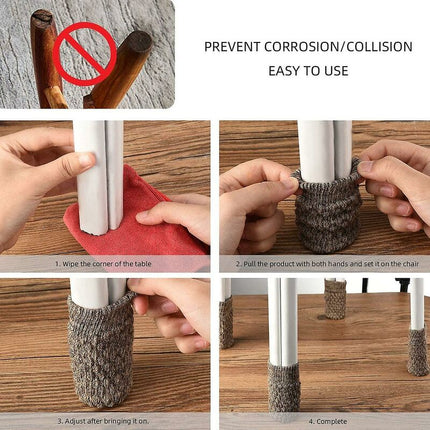 PREVENT CORROSION/COLLISION
EASY TO USE

1. Wipe the corner of the table

2. Pull the product with both hands and set it on the chair

3. Adjust after bringing it on.

4. Complete