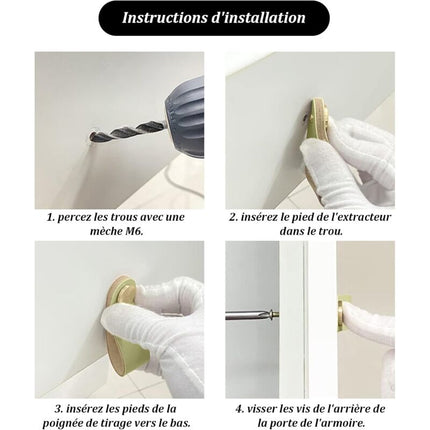 Instructions d'installation

1. percez les trous avec une mèche M6.

2. insérez le pied de l'extracteur dans le trou.

3. insérez les pieds de la poignée de tirage vers le bas.

4. visser les vis de l'arrière de la porte de l'armoire.