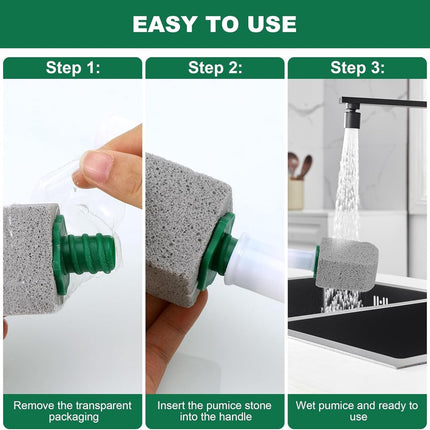 EASY TO USE

Step 1:

Remove the transparent packaging

Step 2:

Insert the pumice stone into the handle

Step 3:

Wet pumice and ready to use