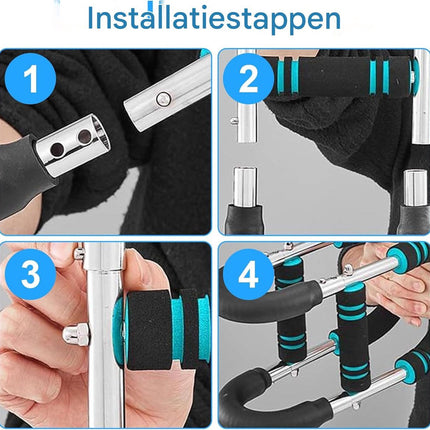 Installatiestappen

1

2

3

4