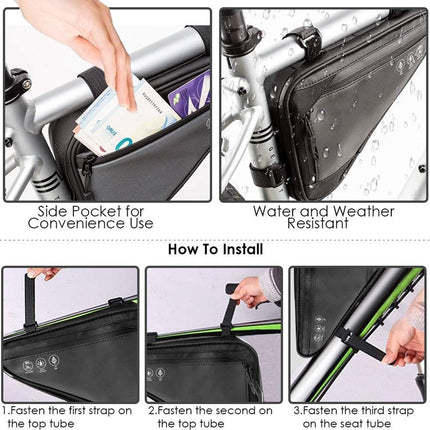 Side Pocket for Convenience Use

Water and Weather Resistant

How To Install

1.Fasten the first strap on the top tube

2.Fasten the second on the top tube

3.Fasten the third strap on the seat tube