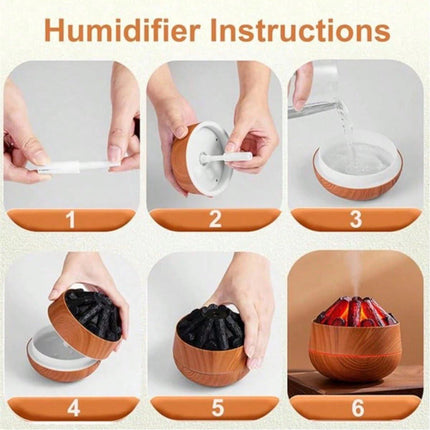 Humidifier Instructions

1

2

3

4

5

6