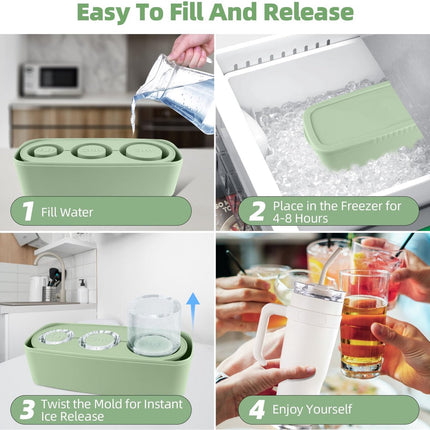 Easy To Fill And Release

1 Fill Water

2 Place in the Freezer for 4-8 Hours

3 Twist the Mold for Instant Ice Release

4 Enjoy Yourself