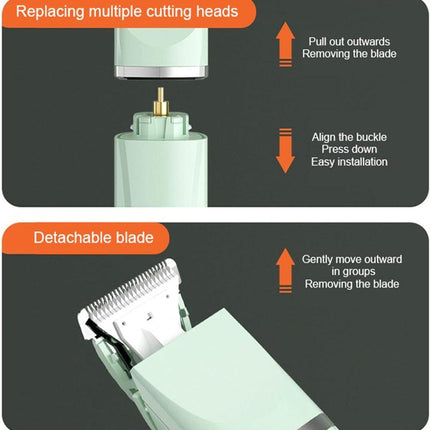 Replacing multiple cutting heads

Pull out outwards
Removing the blade

Align the buckle
Press down
Easy installation

Detachable blade

Gently move outward
in groups
Removing the blade