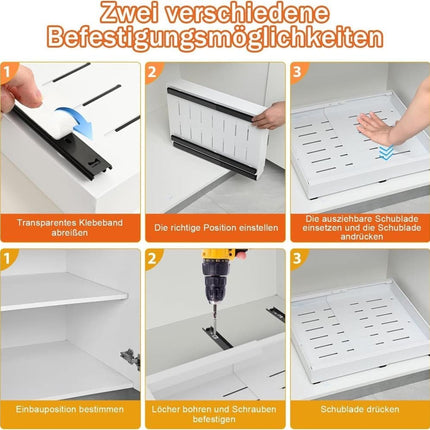 Zwei verschiedene Befestigungsmöglichkeiten

1
Transparentes Klebeband abreißen

2
Die richtige Position einstellen

3
Die ausziehbare Schublade einsetzen und die Schublade andrücken

1
Einbauposition bestimmen

2
Löcher bohren und Schrauben befestigen

3
Schublade drücken