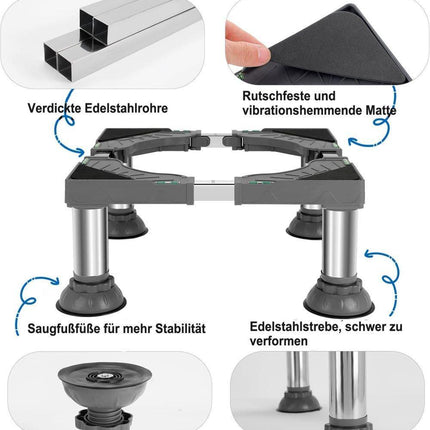 Verdickte Edelstahlrohre

Rutschfeste und vibrationshemmende Matte

Saugfußfüße für mehr Stabilität

Edelstahlstrebe, schwer zu verformen