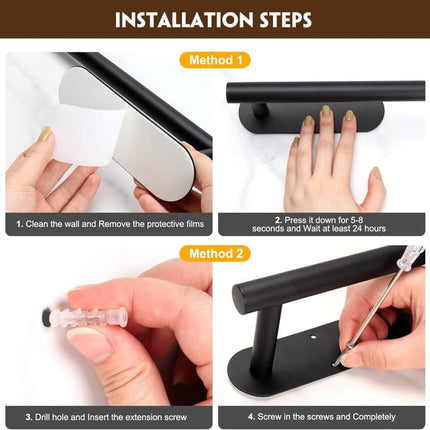 INSTALLATION STEPS

Method 1

1. Clean the wall and Remove the protective films

2. Press it down for 5-8 seconds and Wait at least 24 hours

Method 2

3. Drill hole and Insert the extension screw

4. Screw in the screws and Completely