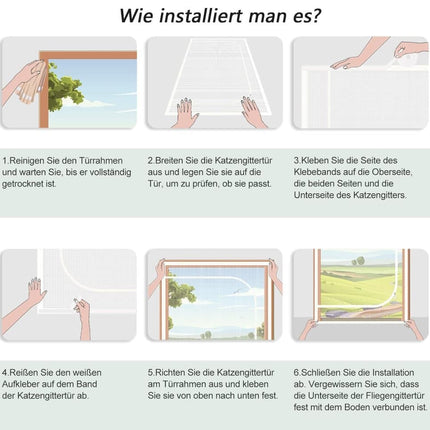 Wie installiert man es?

1.Reinigen Sie den Türrahmen und warten Sie, bis er vollständig getrocknet ist.

2.Breiten Sie die Katzengittertür aus und legen Sie sie auf die Tür, um zu prüfen, ob sie passt.

3.Kleben Sie die Seite des Klebebands auf die Oberseite, die beiden Seiten und die Unterseite des Katzengitters.

4.Reißen Sie den weißen Aufkleber auf dem Band der Katzengittertür ab.

5.Richten Sie die Katzengittertür am Türrahmen aus und kleben Sie sie von oben nach unten fest.

6.Schließen Sie die Installation ab. Vergewissern Sie sich, dass die Unterseite der Fliegengittertür fest mit dem Boden verbunden ist.