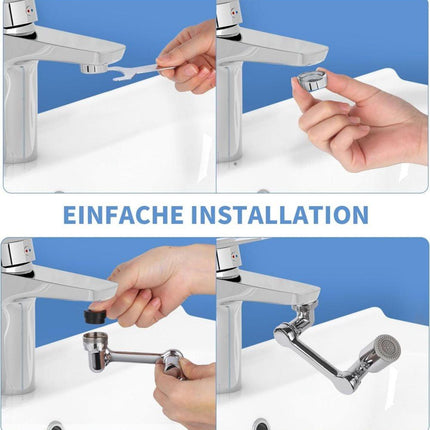 EINFACHE INSTALLATION