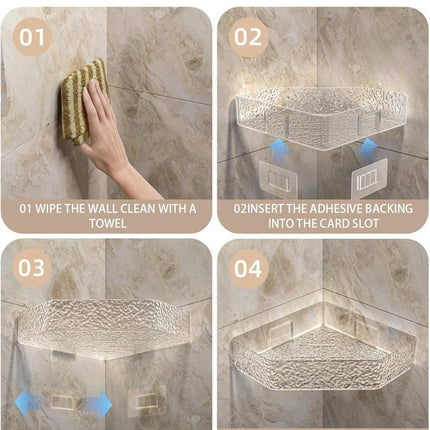 01

01 WIPE THE WALL CLEAN WITH A TOWEL

02

02INSERT THE ADHESIVE BACKING INTO THE CARD SLOT

03

04