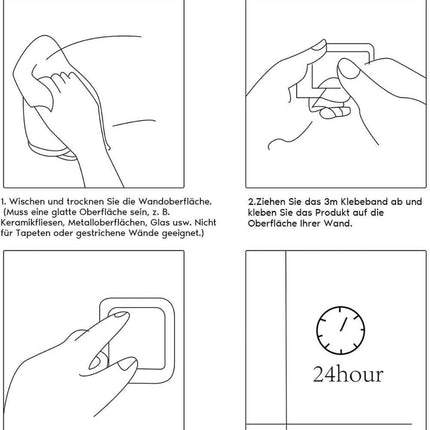 1. Wischen und trocknen Sie die Wandoberfläche. (Muss eine glatte Oberfläche sein, z. B. Keramikfliesen, Metalloberflächen, Glas usw. Nicht für Tapeten oder gestrichene Wände geeignet.)

2.Ziehen Sie das 3m Klebeband ab und kleben Sie das Produkt auf die Oberfläche Ihrer Wand.

24hour