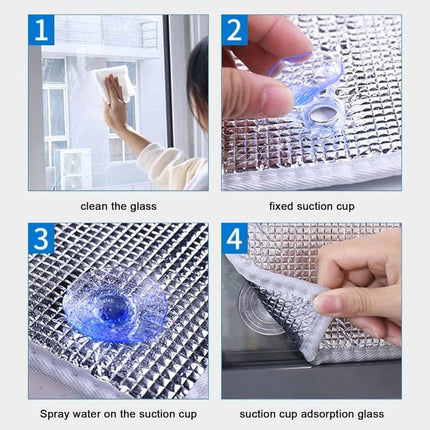 1

clean the glass

2

fixed suction cup

3

Spray water on the suction cup

4

suction cup adsorption glass