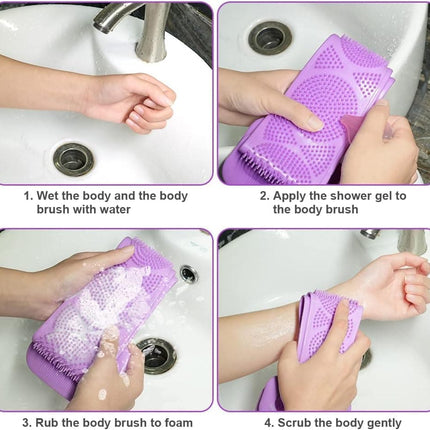 1. Wet the body and the body brush with water

2. Apply the shower gel to the body brush

3. Rub the body brush to foam

4. Scrub the body gently