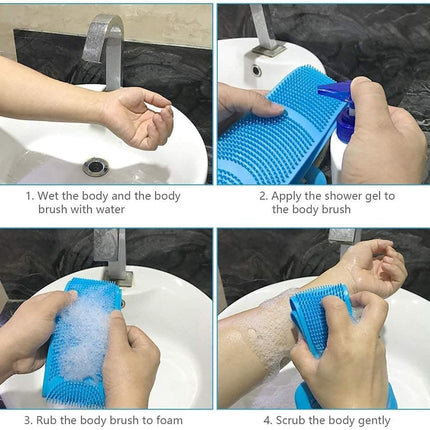 1. Wet the body and the body brush with water

2. Apply the shower gel to the body brush

3. Rub the body brush to foam

4. Scrub the body gently