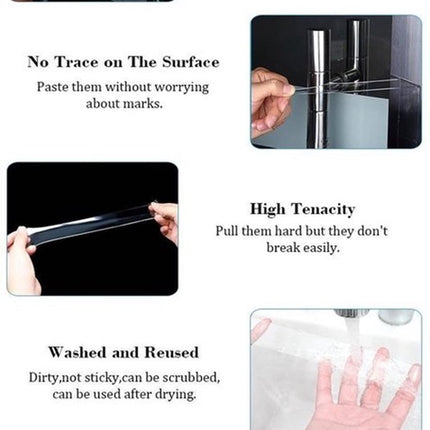 No Trace on The Surface

Paste them without worrying about marks.

High Tenacity

Pull them hard but they don't break easily.

Washed and Reused

Dirty,not sticky,can be scrubbed, can be used after drying.