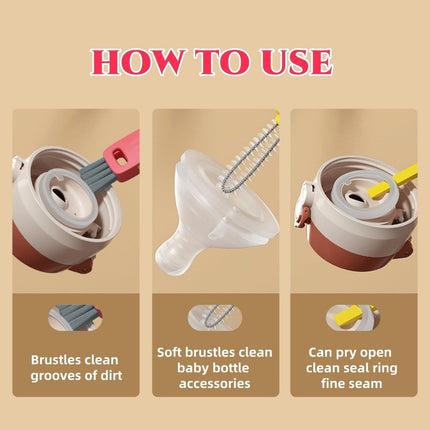 HOW TO USE

Brustles clean grooves of dirt

Soft brustles clean baby bottle accessories

Can pry open clean seal ring fine seam