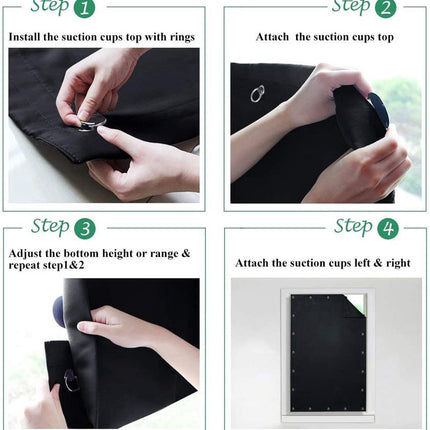 Step 1

Install the suction cups top with rings

Step 2

Attach the suction cups top

Step 3

Adjust the bottom height or range & repeat step1&2

Step 4

Attach the suction cups left & right