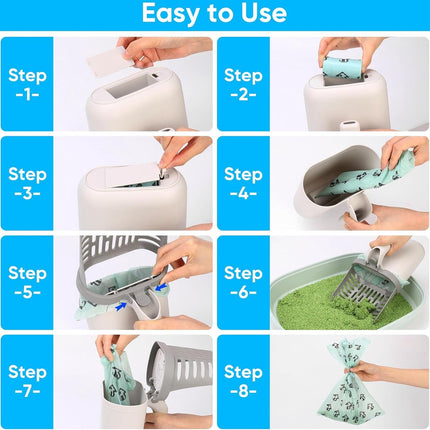 Easy to Use

Step -1-

Step -2-

Step -3-

Step -4-

Step -5-

Step -6-

Step -7-

Step -8-