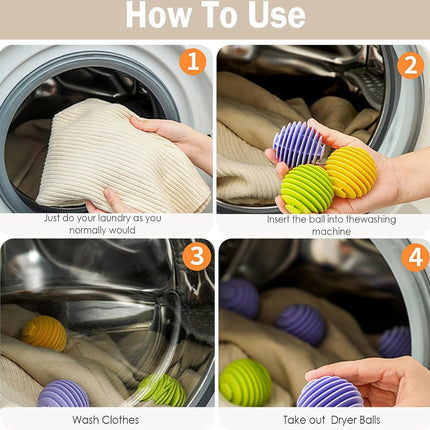 How To Use

1

Just do your laundry as you normally would

2

Insert the ball into thewashing machine

3

Wash Clothes

4

Take out Dryer Balls