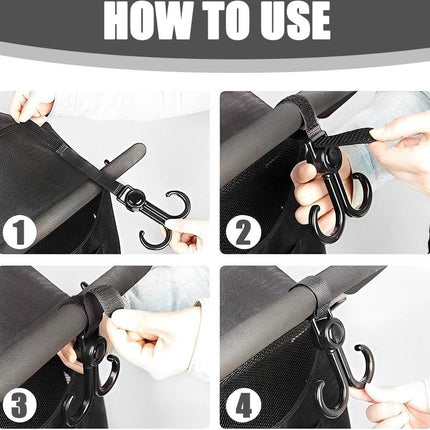 HOW TO USE

1

2

3

4