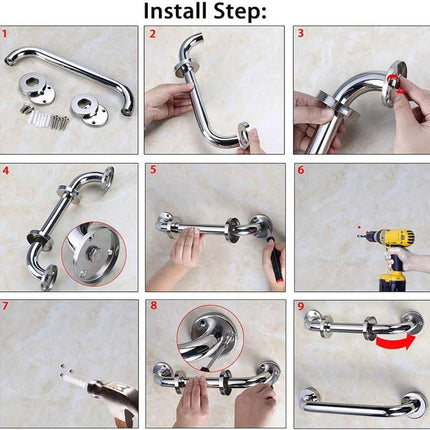 Install Step:

1

2

3

4

5

6

7

8

9