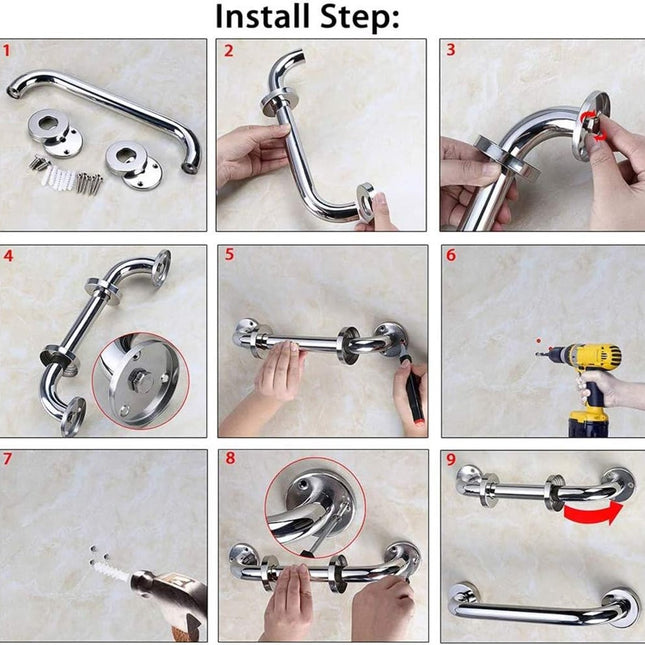 Install Step:

1

2

3

4

5

6

7

8

9