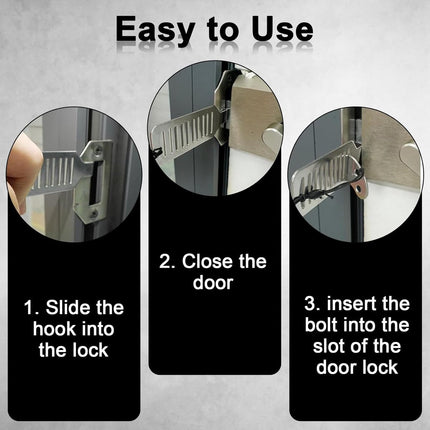 Easy to Use

1. Slide the hook into the lock

2. Close the door

3. insert the bolt into the slot of the door lock