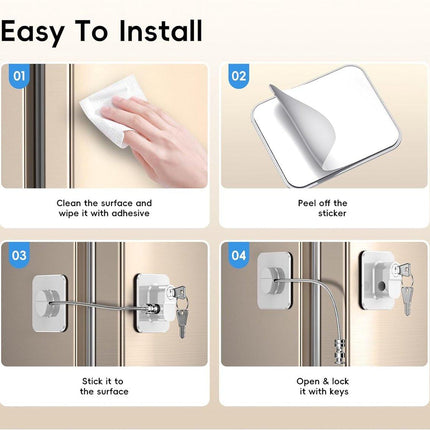 Easy To Install

01

Clean the surface and wipe it with adhesive

02

Peel off the sticker

03

Stick it to the surface

04

Open & lock it with keys