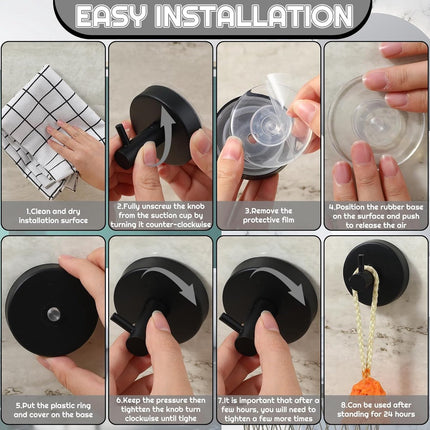 EASY INSTALLATION

1.Clean and dry installation surface

2.Fully unscrew the knob from the suction cup by turning it counter-clockwise

3.Remove the protective film

4.Position the rubber base on the surface and push to release the air

5.Put the plastic ring and cover on the base

6.Keep the pressure then tightten the knob turn clockwise until tighe

7.It is important that after a few hours, you will need to tighten a few more times

8.Can be used after standing for 24 hours