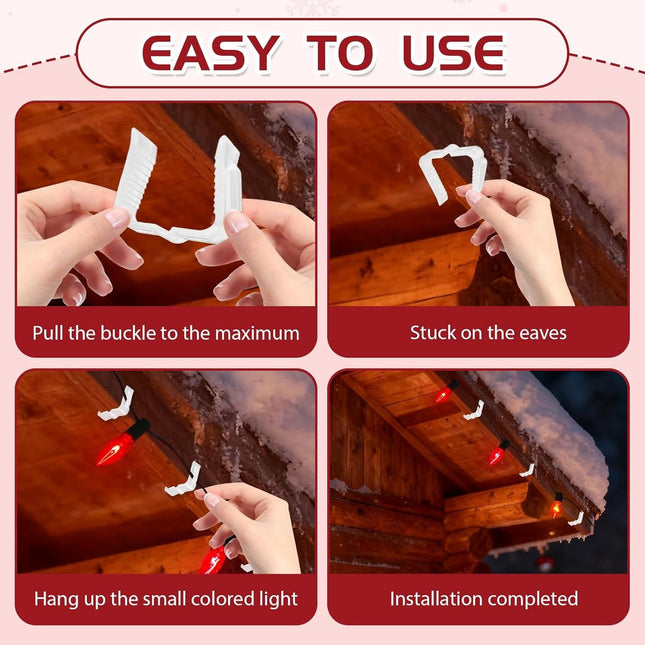 EASY TO USE

Pull the buckle to the maximum

Stuck on the eaves

Hang up the small colored light

Installation completed