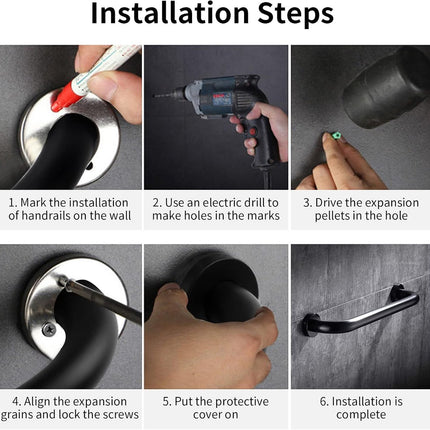 Installation Steps

1. Mark the installation of handrails on the wall

2. Use an electric drill to make holes in the marks

3. Drive the expansion pellets in the hole

4. Align the expansion grains and lock the screws

5. Put the protective cover on

6. Installation is complete