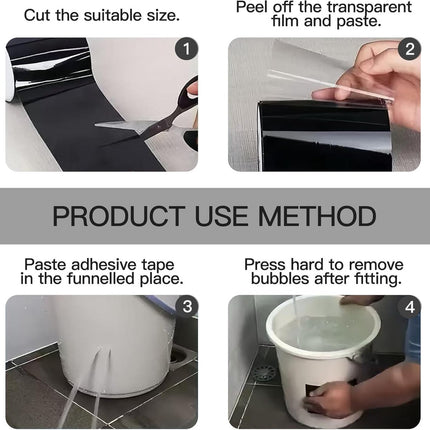 Cut the suitable size.

1

Peel off the transparent film and paste.

2

PRODUCT USE METHOD

Paste adhesive tape in the funnelled place.

3

Press hard to remove bubbles after fitting.

4