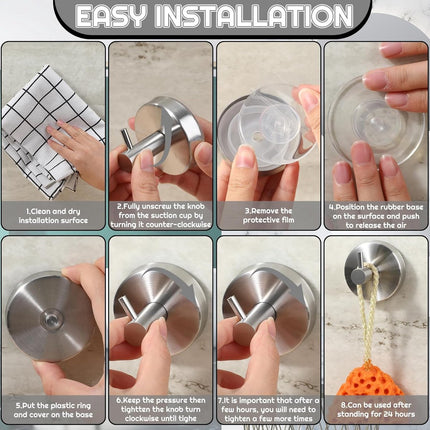 EASY INSTALLATION

1.Clean and dry installation surface

2.Fully unscrew the knob from the suction cup by turning it counter-clockwise

3.Remove the protective film

4.Position the rubber base on the surface and push to release the air

5.Put the plastic ring and cover on the base

6.Keep the pressure then tightten the knob turn clockwise until tighe

7.It is important that after a few hours, you will need to tighten a few more times

8.Can be used after standing for 24 hours