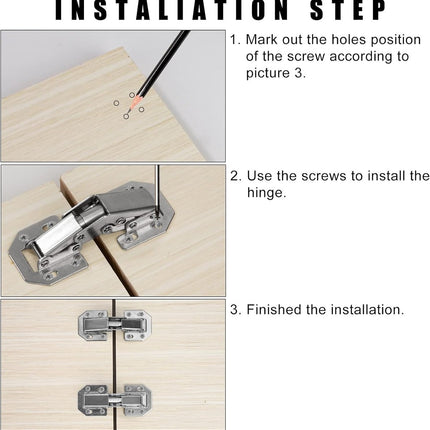 INSTALLATION STEP

1. Mark out the holes position of the screw according to picture 3.

2. Use the screws to install the hinge.

3. Finished the installation.