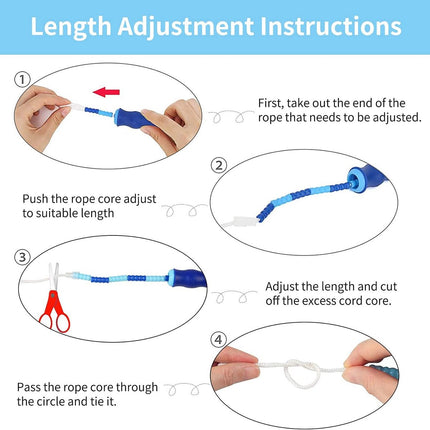 Length Adjustment Instructions

①

First, take out the end of the rope that needs to be adjusted.

②

Push the rope core adjust to suitable length

③

Adjust the length and cut off the excess cord core.

④

Pass the rope core through the circle and tie it.