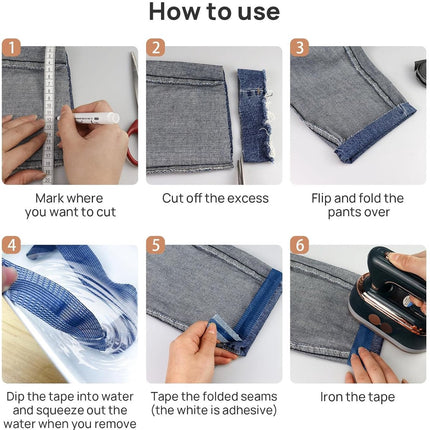 How to use

1

Mark where you want to cut

2

Cut off the excess

3

Flip and fold the pants over

4

Dip the tape into water and squeeze out the water when you remove

5

Tape the folded seams (the white is adhesive)

6

Iron the tape