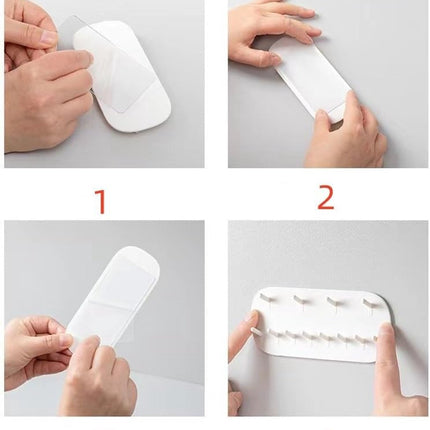 1

2